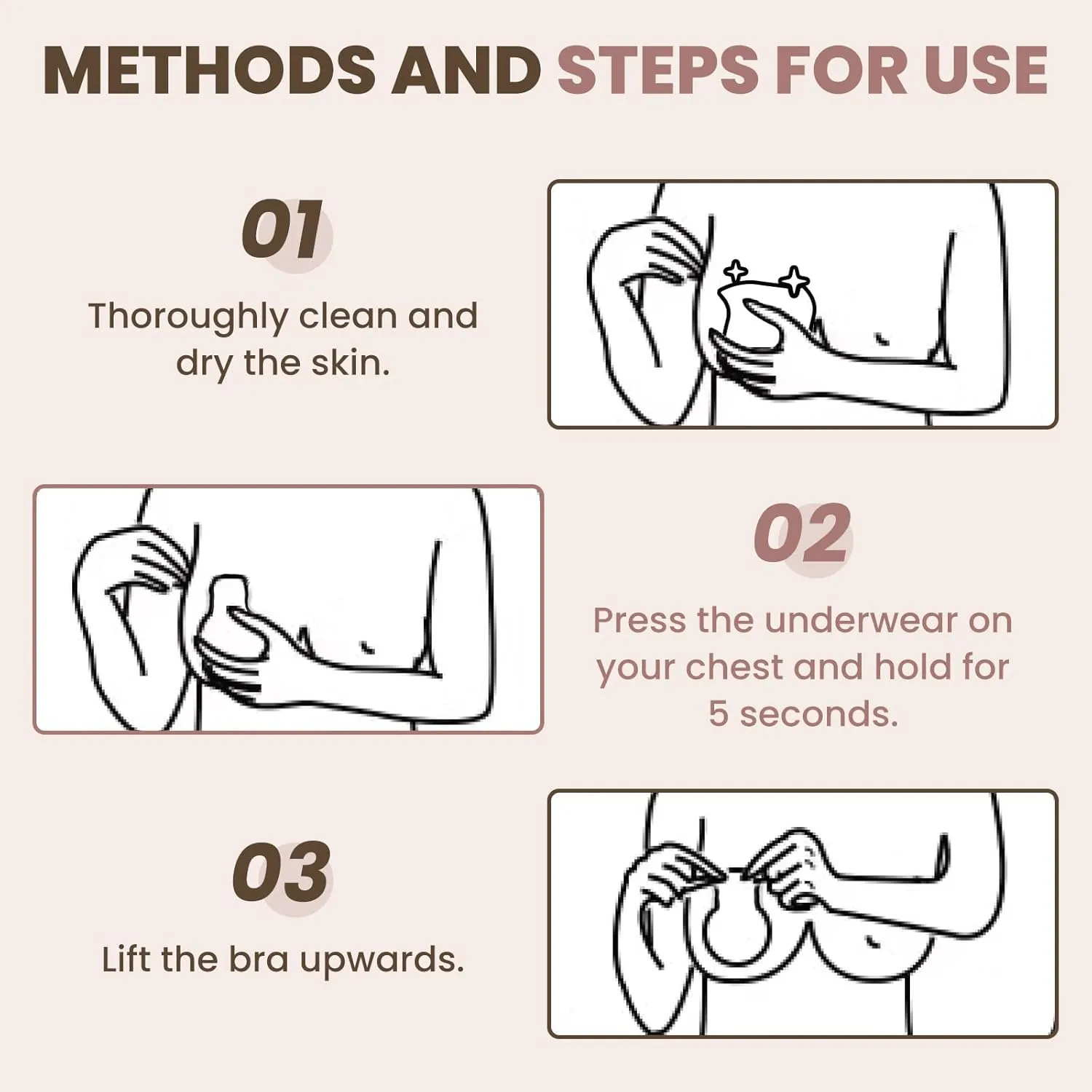 METHODS AND STEPS FOR USE

01

Thoroughly clean and dry the skin.

02

Press the underwear on your chest and hold for 5 seconds.

03

Lift the bra upwards.